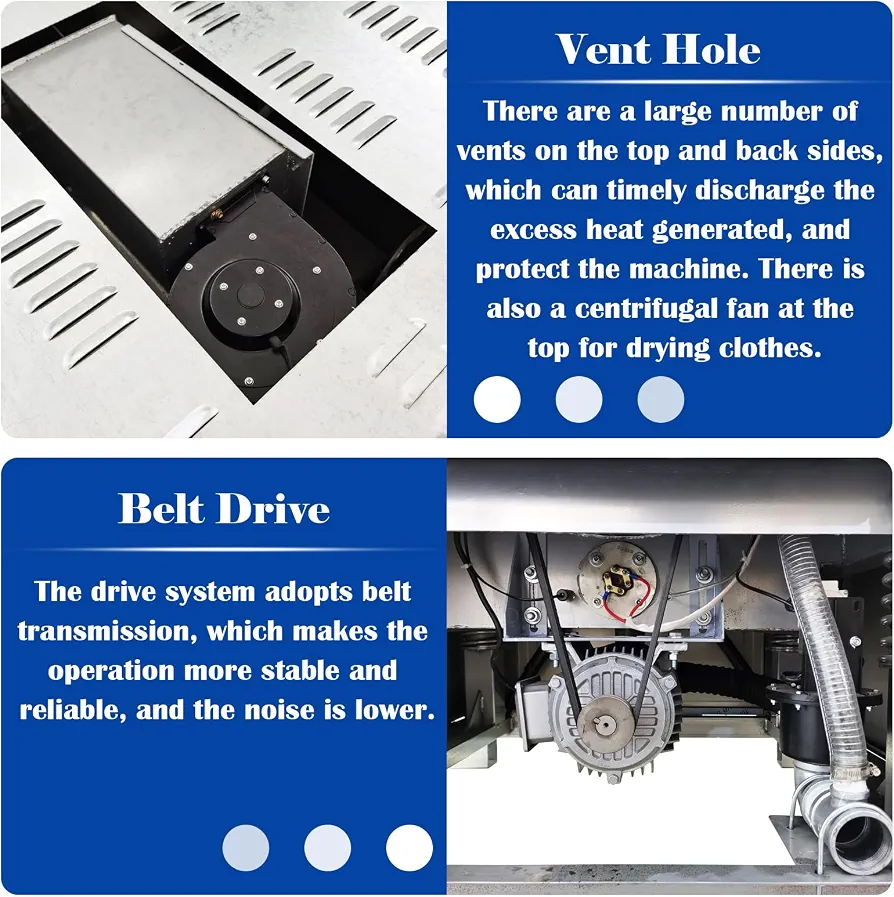 Vent Hole

There are a large number of vents on the top and back sides, which can timely discharge the excess heat generated, and protect the machine. There is also a centrifugal fan at the top for drying clothes.

Belt Drive

The drive system adopts belt transmission, which makes the operation more stable and reliable, and the noise is lower.